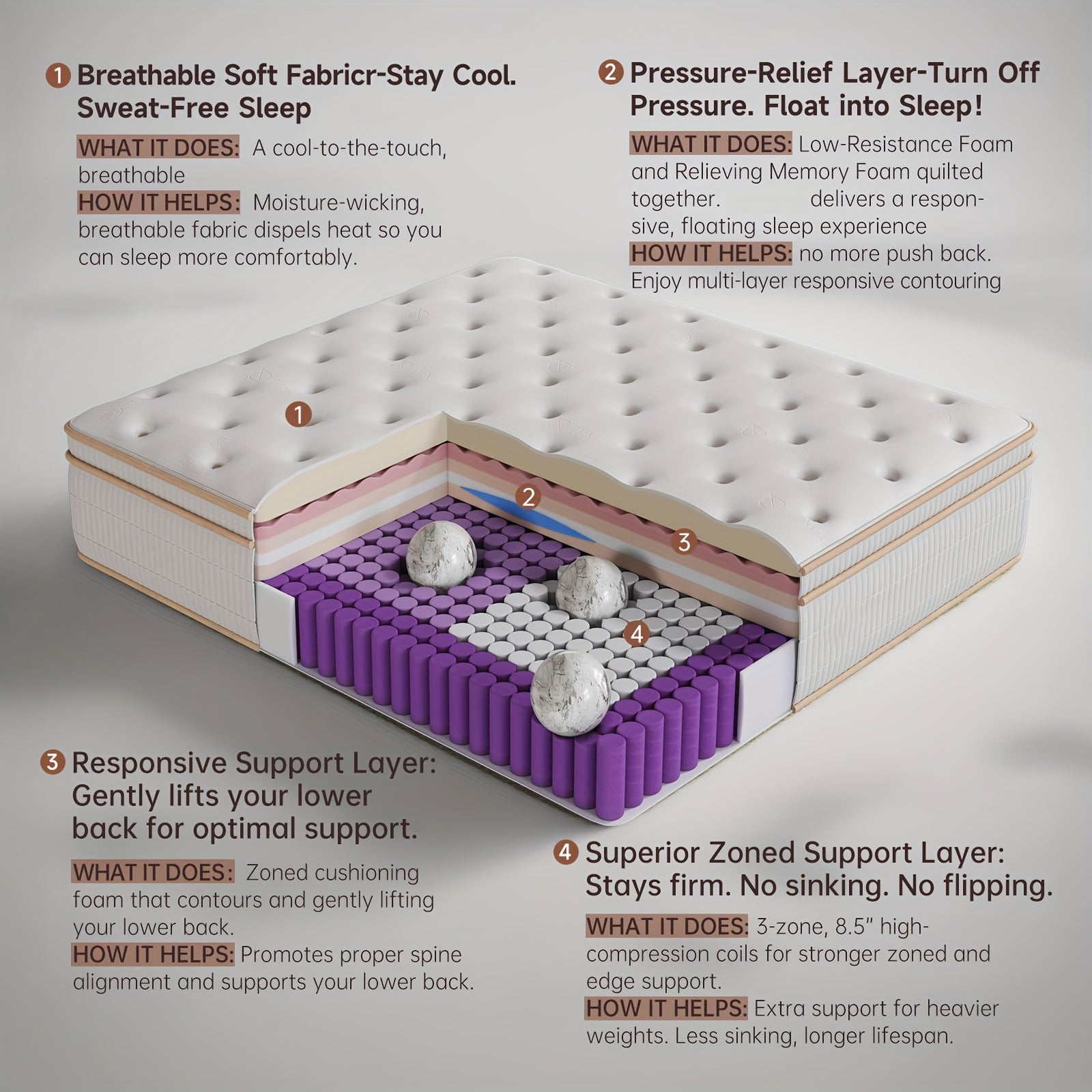 1 Breathable Soft Fabricr-Stay Cool. Sweat-Free Sleep

WHAT IT DOES: A cool-to-the-touch, breathable
HOW IT HELPS: Moisture-wicking, breathable fabric dispels heat so you can sleep more comfortably.

2 Pressure-Relief Layer-Turn Off Pressure. Float into Sleep!

WHAT IT DOES: Low-Resistance Foam and Relieving Memory Foam quilted together. delivers a responsive, floating sleep experience
HOW IT HELPS: no more push back. Enjoy multi-layer responsive contouring

1

2

3

4

3 Responsive Support Layer: Gently lifts your lower back for optimal support.

WHAT IT DOES: Zoned cushioning foam that contours and gently lifting your lower back.
HOW IT HELPS: Promotes proper spine alignment and supports your lower back.

4 Superior Zoned Support Layer: Stays firm. No sinking. No flipping.

WHAT IT DOES: 3-zone, 8.5" high-compression coils for stronger zoned and edge support.
HOW IT HELPS: Extra support for heavier weights. Less sinking, longer lifespan.