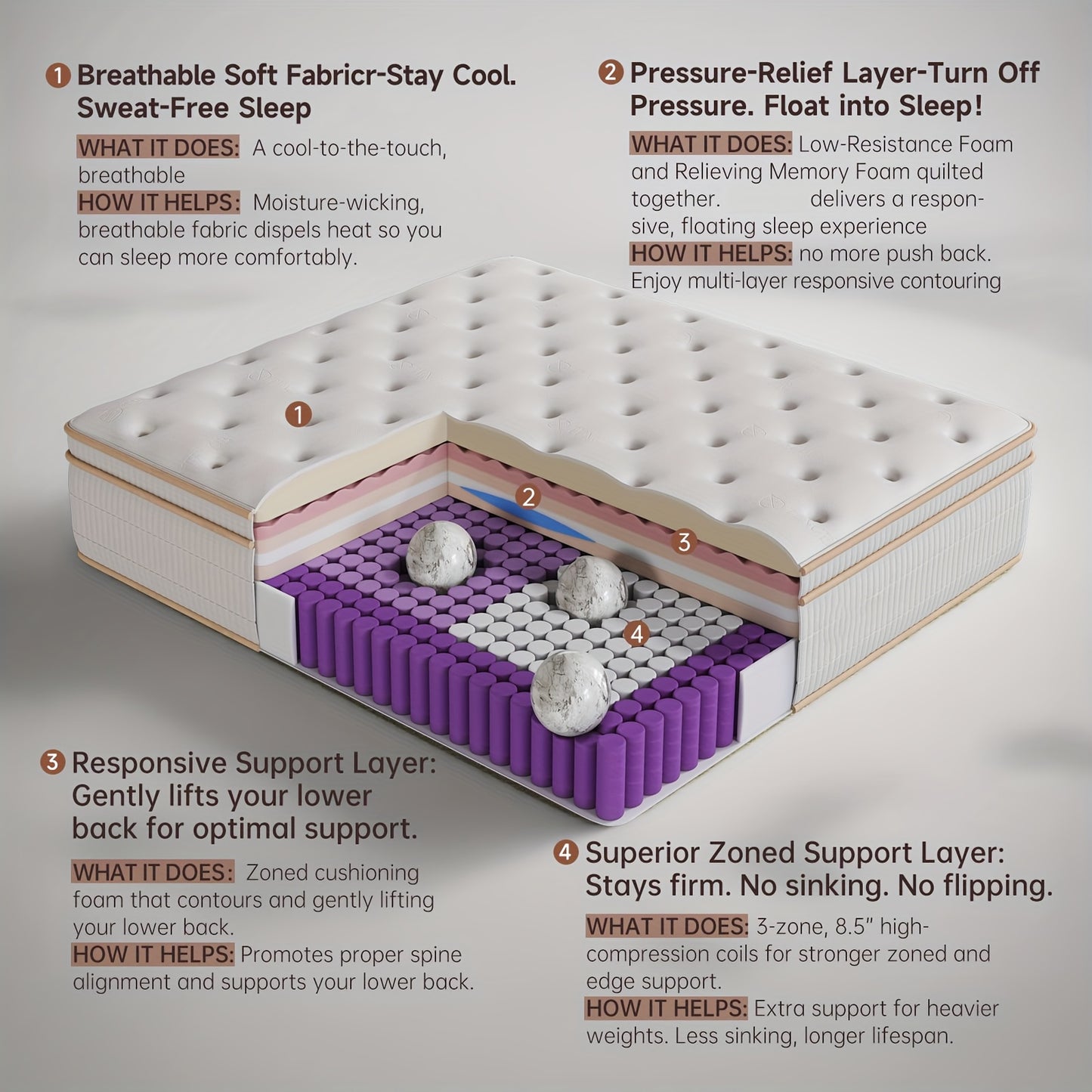 1 Breathable Soft Fabricr-Stay Cool. Sweat-Free Sleep

WHAT IT DOES: A cool-to-the-touch, breathable

HOW IT HELPS: Moisture-wicking, breathable fabric dispels heat so you can sleep more comfortably.

2 Pressure-Relief Layer-Turn Off Pressure. Float into Sleep!

WHAT IT DOES: Low-Resistance Foam and Relieving Memory Foam quilted together. delivers a responsive, floating sleep experience

HOW IT HELPS: no more push back. Enjoy multi-layer responsive contouring

1

2

3

4

3 Responsive Support Layer: Gently lifts your lower back for optimal support.

WHAT IT DOES: Zoned cushioning foam that contours and gently lifting your lower back.

HOW IT HELPS: Promotes proper spine alignment and supports your lower back.

4 Superior Zoned Support Layer: Stays firm. No sinking. No flipping.

WHAT IT DOES: 3-zone, 8.5" high-compression coils for stronger zoned and edge support.

HOW IT HELPS: Extra support for heavier weights. Less sinking, longer lifespan.