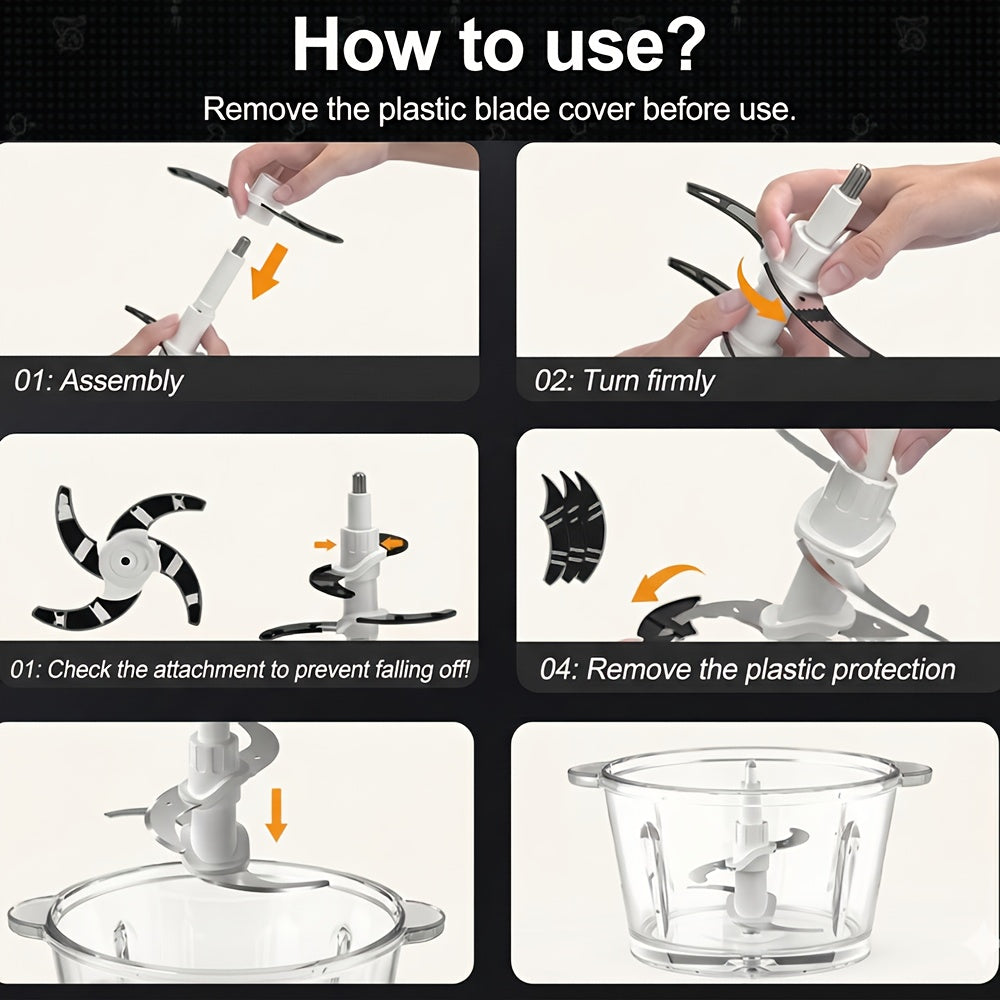 How to use?

Remove the plastic blade cover before use.

01: Assembly

02: Turn firmly

01: Check the attachment to prevent falling off!

04: Remove the plastic protection