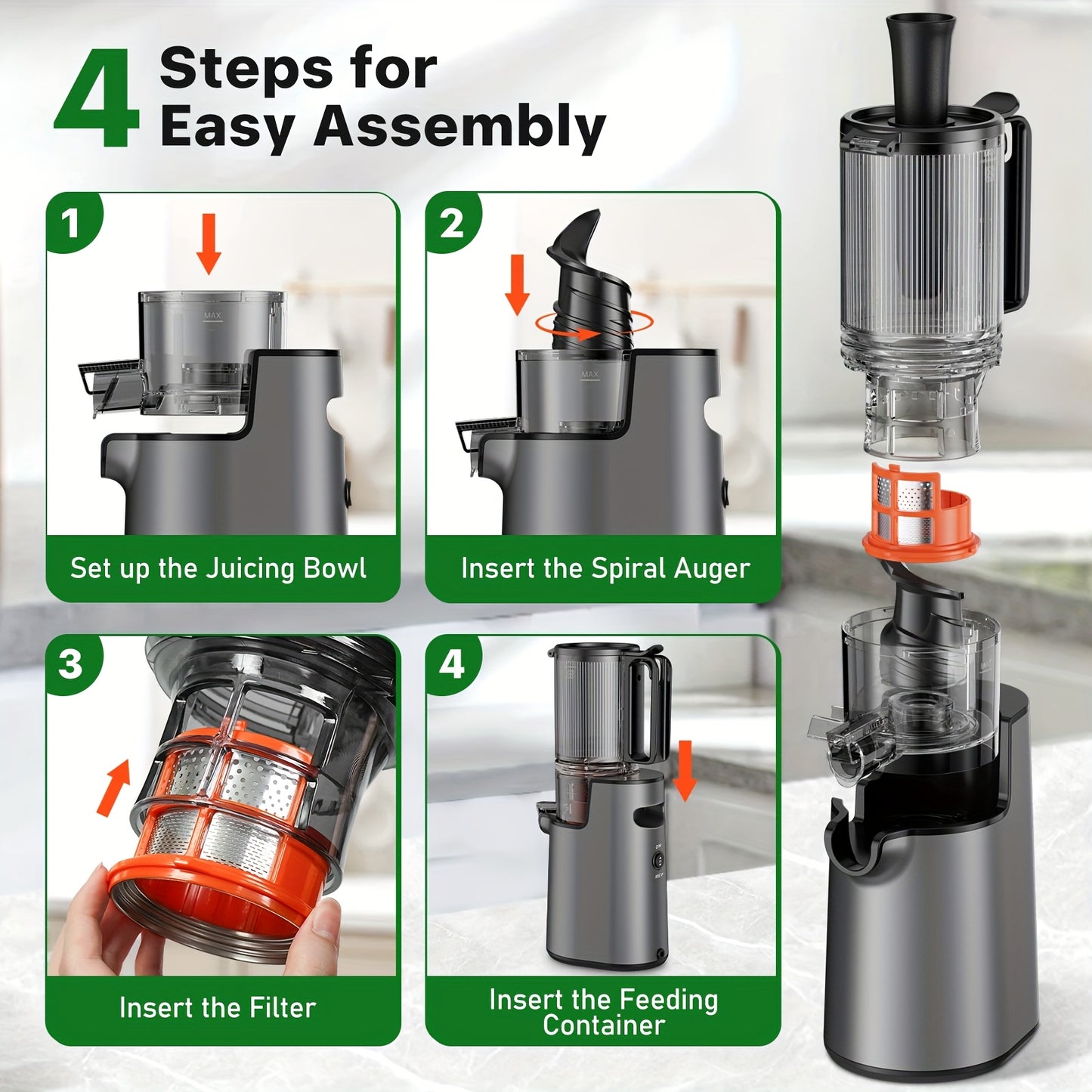 4 Steps for Easy Assembly

1

MAX

Set up the Juicing Bowl

2

MAX

Insert the Spiral Auger

3

Insert the Filter

4

ON

REV

Insert the Feeding Container