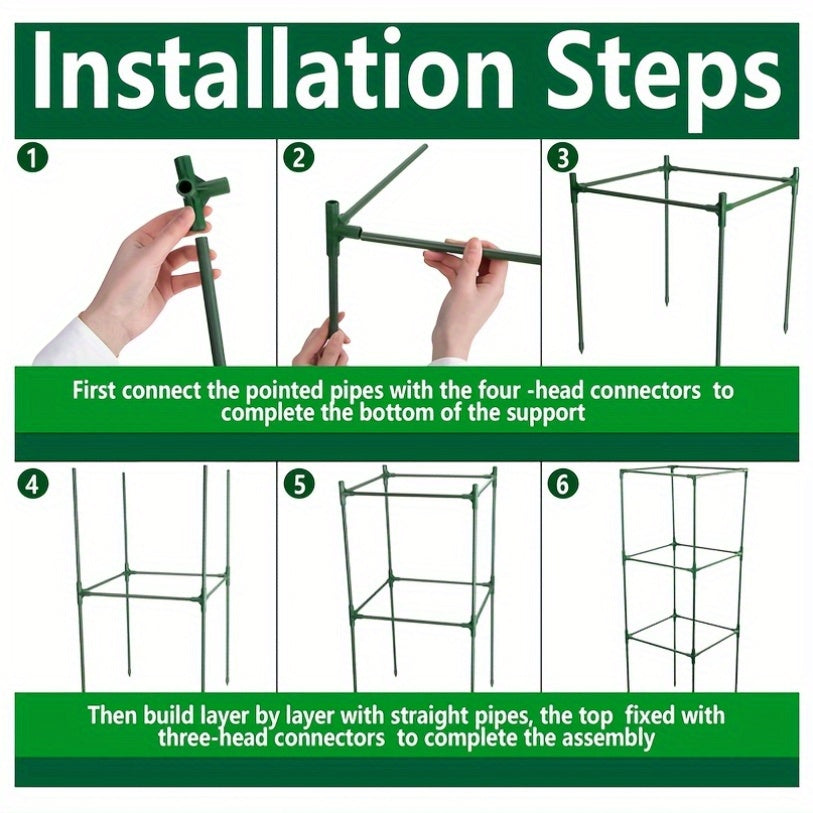 Installation Steps

1

2

3

First connect the pointed pipes with the four -head connectors to complete the bottom of the support

4

5

6

Then build layer by layer with straight pipes, the top fixed with three-head connectors to complete the assembly