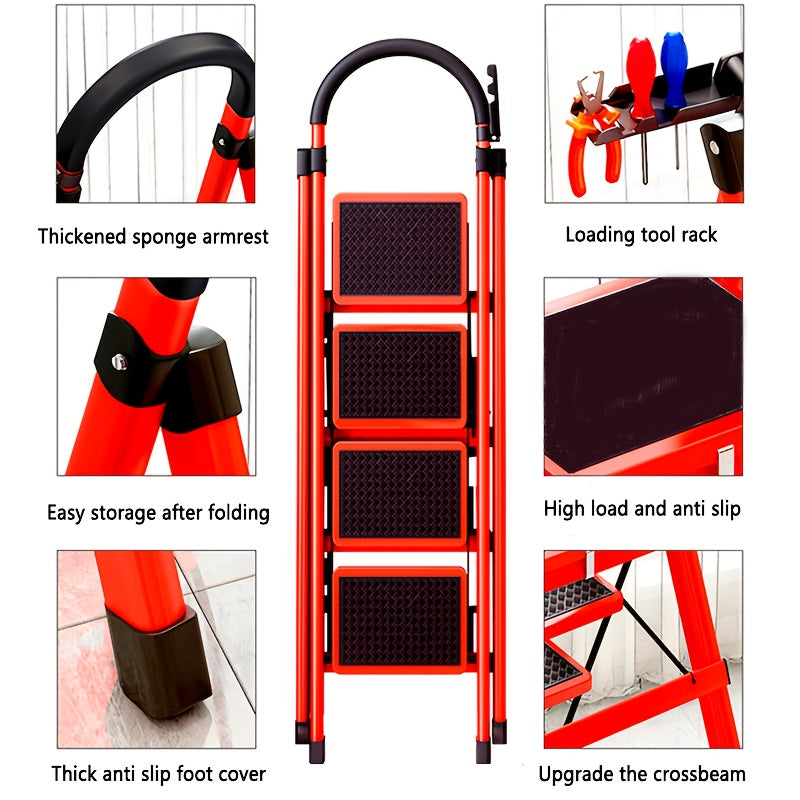 Thickened sponge armrest

Easy storage after folding

Thick anti slip foot cover

Loading tool rack

High load and anti slip

Upgrade the crossbeam