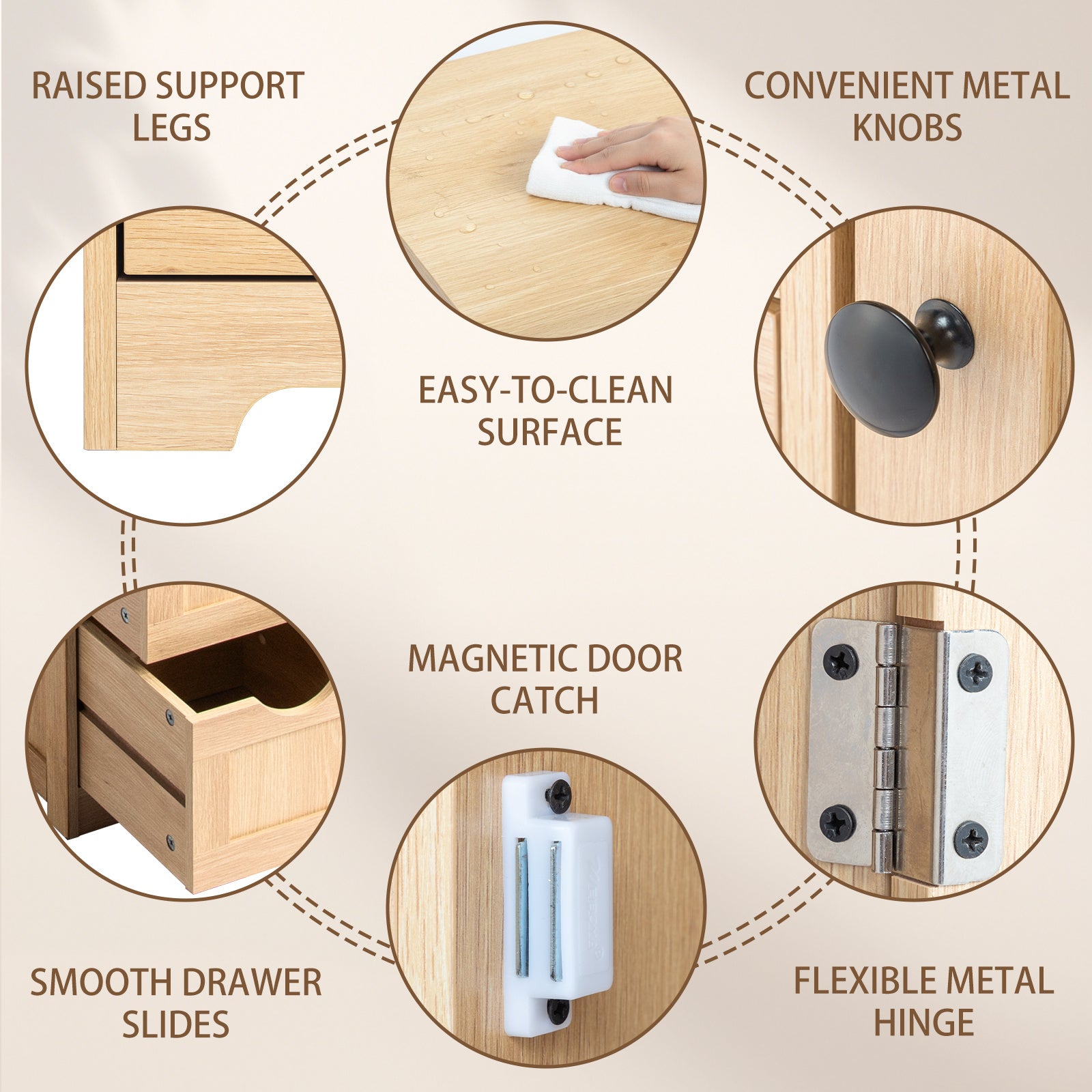 RAISED SUPPORT LEGS

CONVENIENT METAL KNOBS

EASY-TO-CLEAN SURFACE

MAGNETIC DOOR CATCH

SMOOTH DRAWER SLIDES

FLEXIBLE METAL HINGE