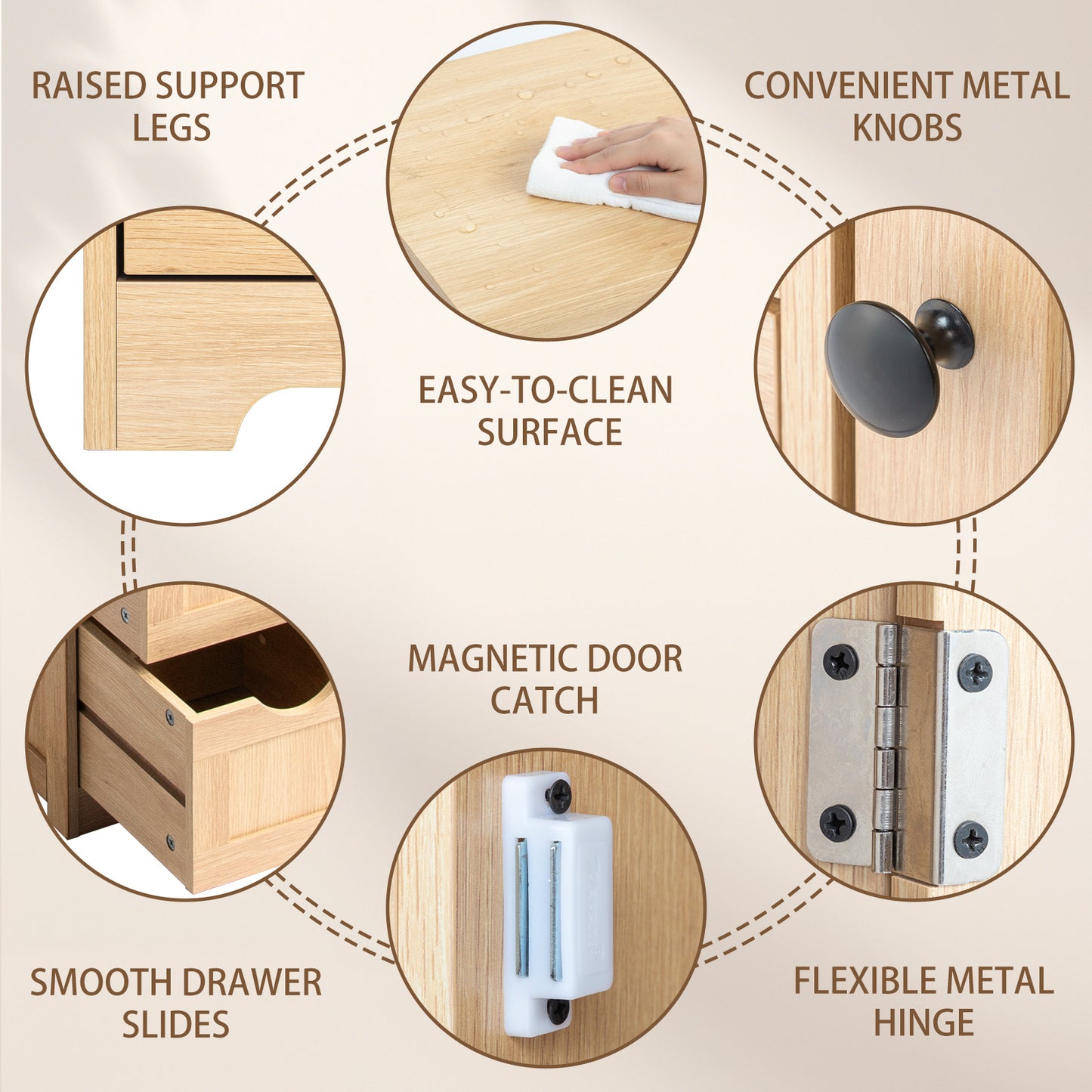 RAISED SUPPORT LEGS

CONVENIENT METAL KNOBS

EASY-TO-CLEAN SURFACE

MAGNETIC DOOR CATCH

SMOOTH DRAWER SLIDES

FLEXIBLE METAL HINGE