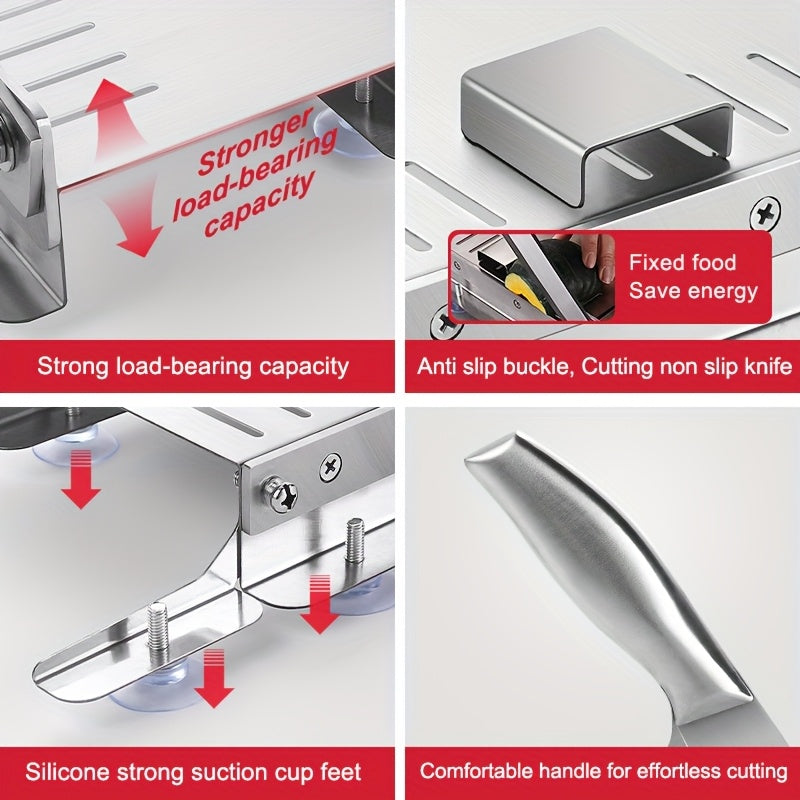 Stronger load-bearing capacity

Strong load-bearing capacity

Fixed food
Save energy

Anti slip buckle, Cutting non slip knife

Silicone strong suction cup feet

Comfortable handle for effortless cutting