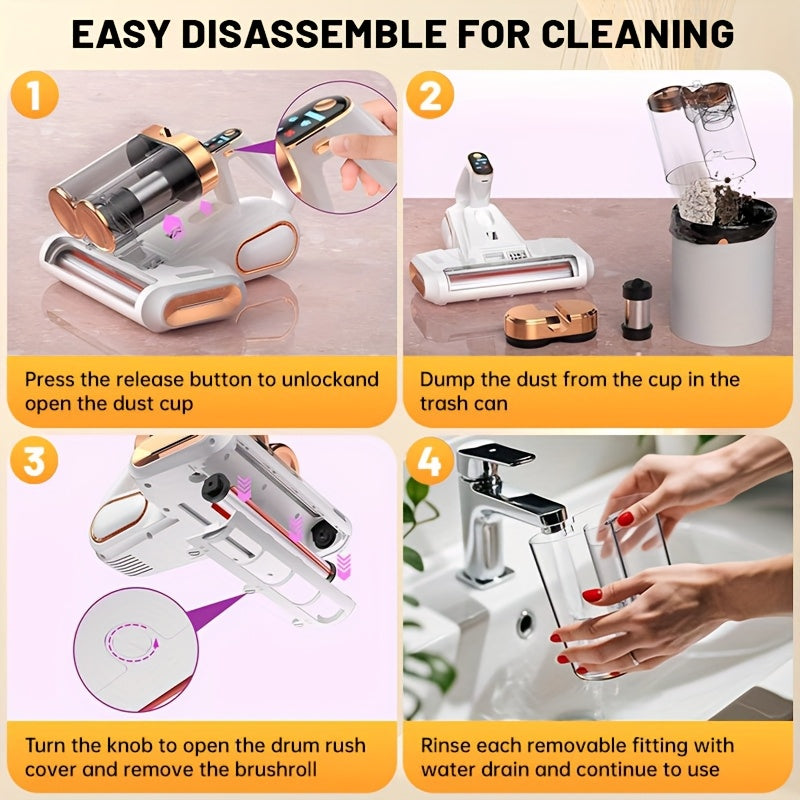 EASY DISASSEMBLE FOR CLEANING

1

Press the release button to unlockand open the dust cup

2

Dump the dust from the cup in the trash can

3

Turn the knob to open the drum rush cover and remove the brushroll

4

Rinse each removable fitting with water drain and continue to use